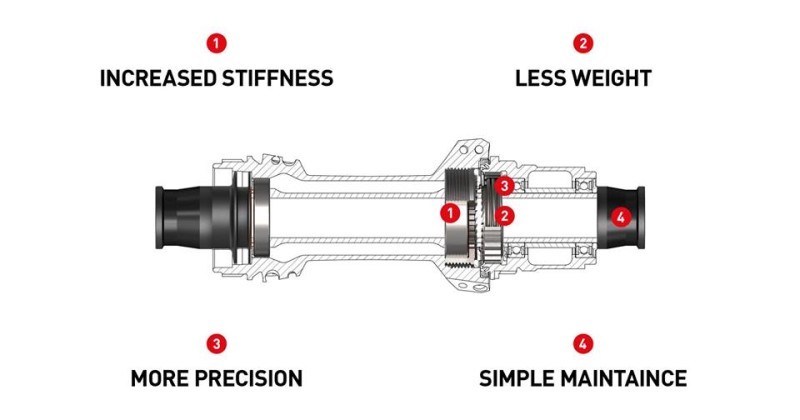 1

INCREASED STIFFNESS

2

LESS WEIGHT

3

1

2

4

3

MORE PRECISION

4

SIMPLE MAINTAINCE